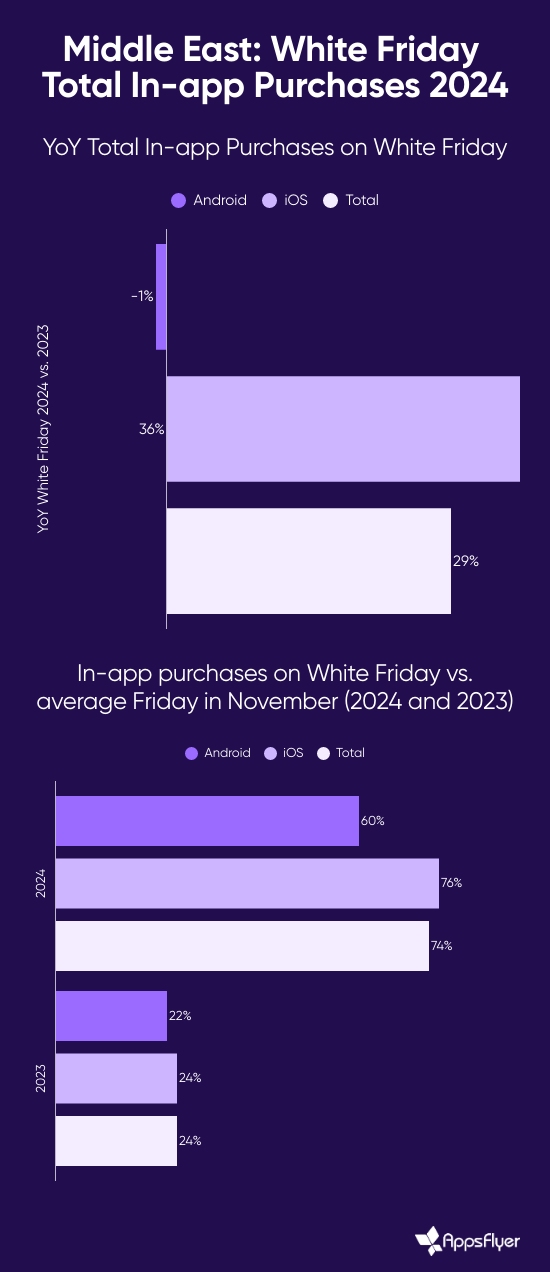 Middle East: White Friday Total In-app Purchases 2024

YoY Total In-app Purchases on White Friday

Android iOS Total

YoY White Friday 2024 vs. 2023

-1%

36%

29%

In-app purchases on White Friday vs. average Friday in November (2024 and 2023)

Android iOS Total

2024

60%

76%

74%

2023

22%

24%

24%

AppsFlyer